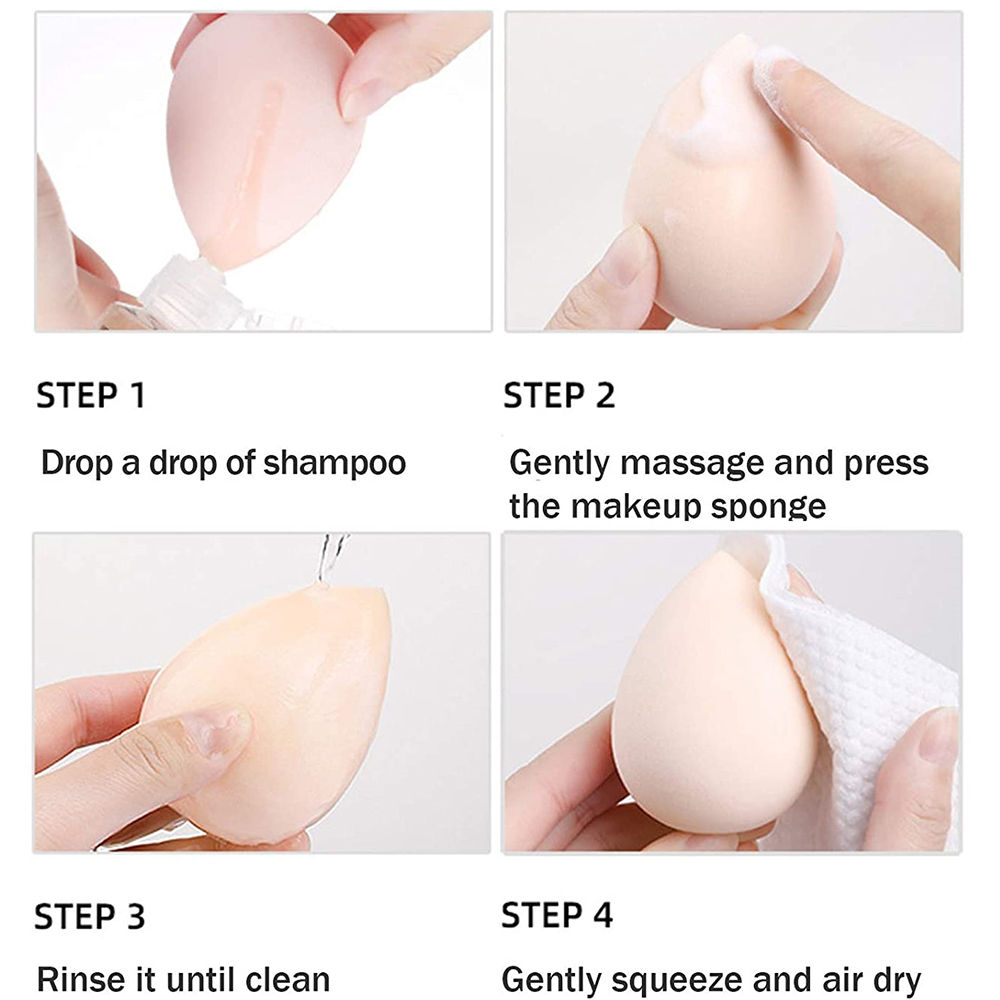 STEP 1

Drop a drop of shampoo

STEP 2

Gently massage and press the makeup sponge

STEP 3

Rinse it until clean

STEP 4

Gently squeeze and air dry